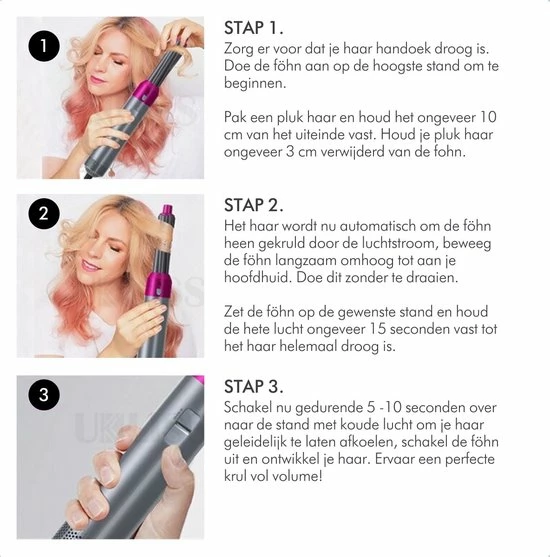 1

STAP 1.
Zorg er voor dat je haar handoek droog is. Doe de föhn aan op de hoogste stand om te beginnen.

Pak een pluk haar en houd het ongeveer 10 cm van het uiteinde vast. Houd je pluk haar ongeveer 3 cm verwijderd van de fohn.

2

STAP 2.
Het haar wordt nu automatisch om de föhn heen gekruld door de luchtstroom, beweeg de föhn langzaam omhoog tot aan je hoofdhuid. Doe dit zonder te draaien.

Zet de föhn op de gewenste stand en houd de hete lucht ongeveer 15 seconden vast tot het haar helemaal droog is.

3

STAP 3.
Schakel nu gedurende 5 -10 seconden over naar de stand met koude lucht om je haar geleidelijk te laten afkoelen, schakel de föhn uit en ontwikkel je haar. Ervaar een perfecte krul vol volume!