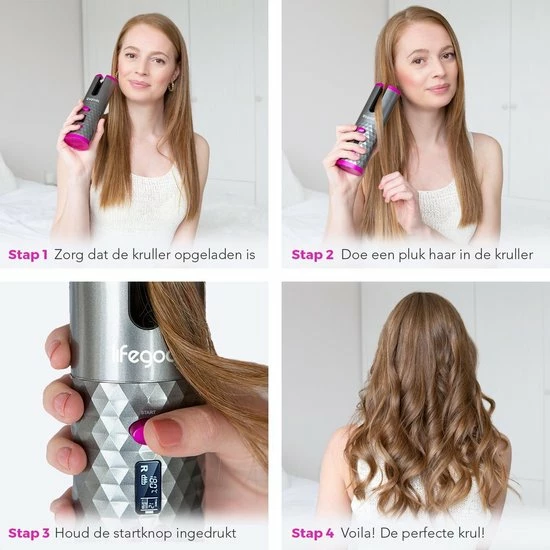 Stap 1 Zorg dat de kruller opgeladen is

Stap 2 Doe een pluk haar in de kruller

lifegoo

START

R

180°C

Stap 3 Houd de startknop ingedrukt

Stap 4 Voila! De perfecte krul!